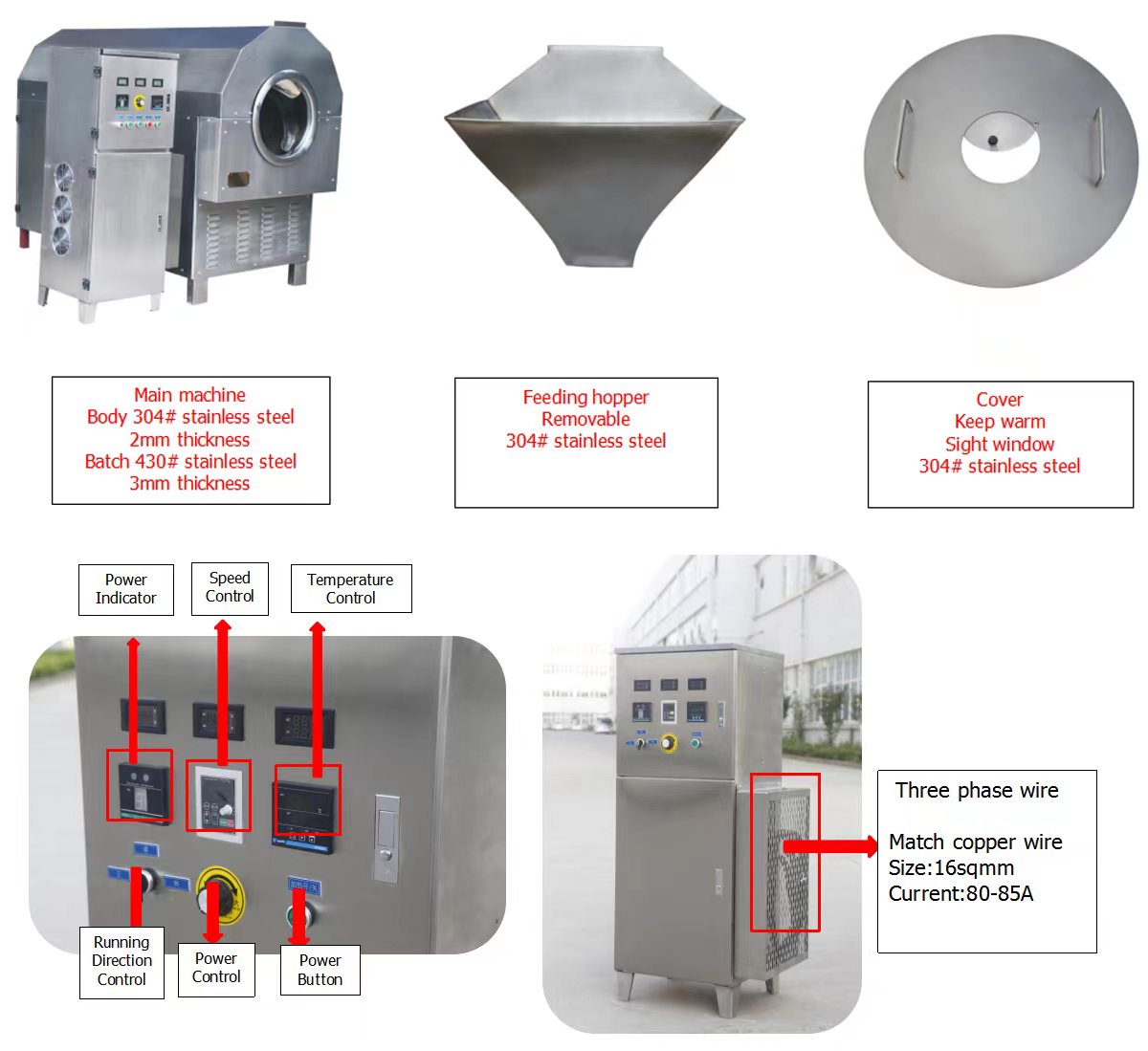 Main machine
Body 304# stainless steel
2mm thickness
Batch 430# stainless steel
3mm thickness

Feeding hopper
Removable
304# stainless steel

Cover
Keep warm
Sight window
304# stainless steel

Power Indicator

Speed Control

Temperature Control

Running Direction Control

Power Control

Power Button

Three phase wire

Match copper wire
Size:16sqmm
Current:80-85A