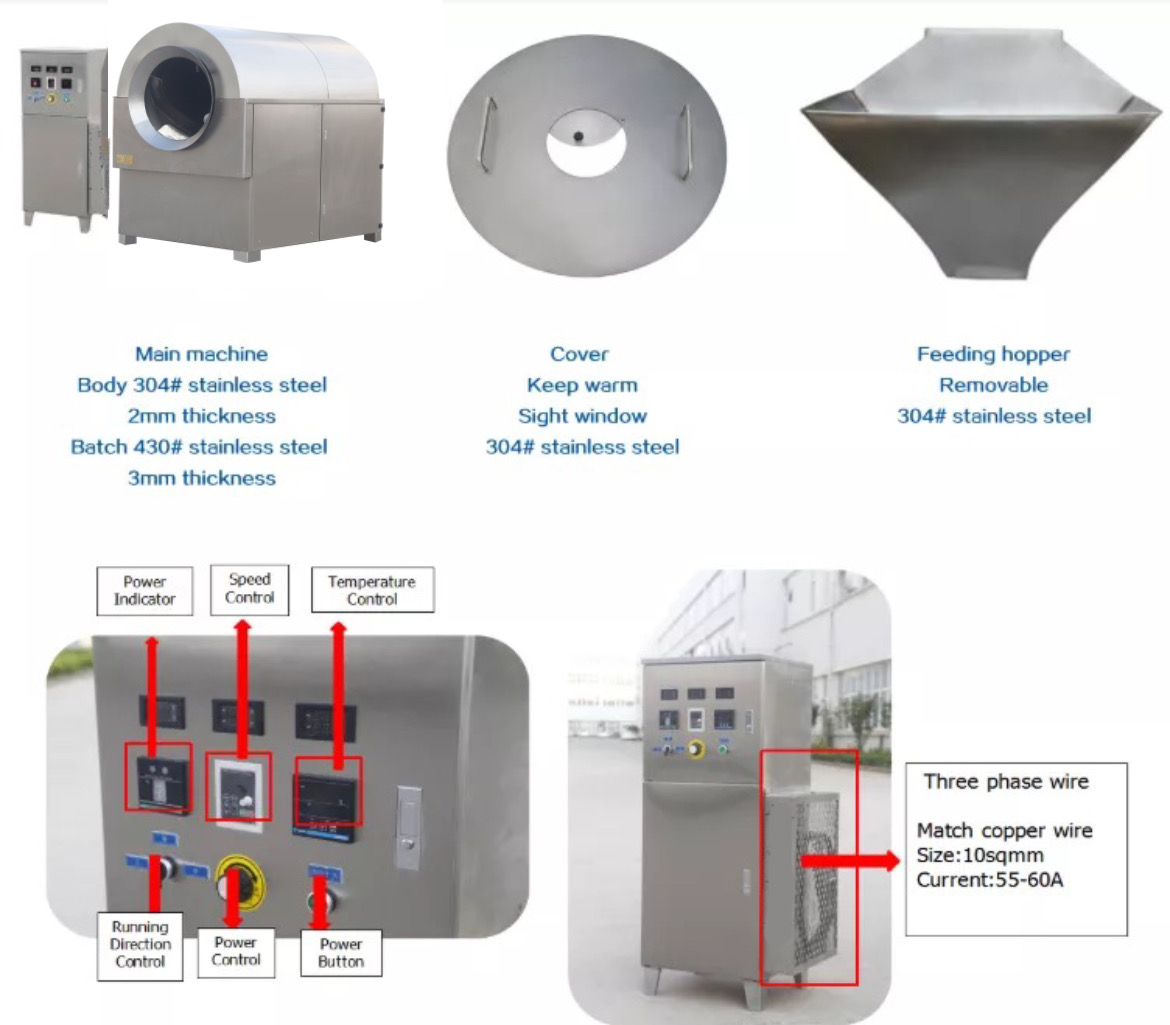 Main machine
Body 304# stainless steel
2mm thickness
Batch 430# stainless steel
3mm thickness

Cover
Keep warm
Sight window
304# stainless steel

Feeding hopper
Removable
304# stainless steel

Power Indicator

Speed Control

Temperature Control

Running Direction Control

Power Control

Power Button

Three phase wire

Match copper wire
Size:10sqmm
Current:55-60A